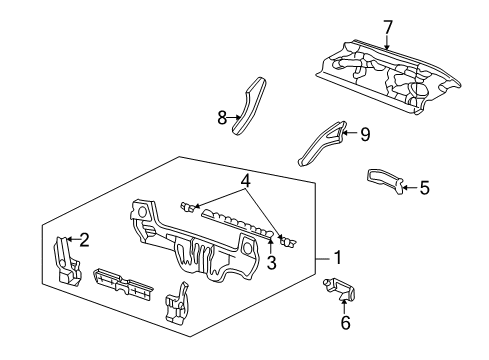 7
8
9
5
4
2
3
1
6