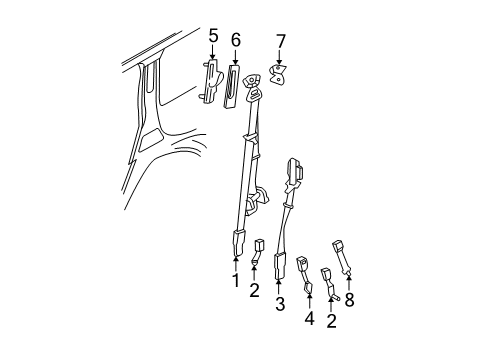 5
6
7
1
2
3
4
2
8