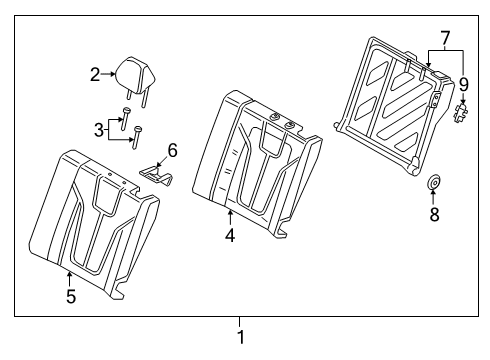 7
2
9
3
6
8
4
5
1