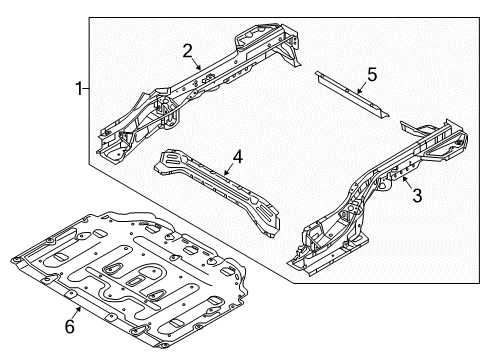 1
2
5
4
3
6