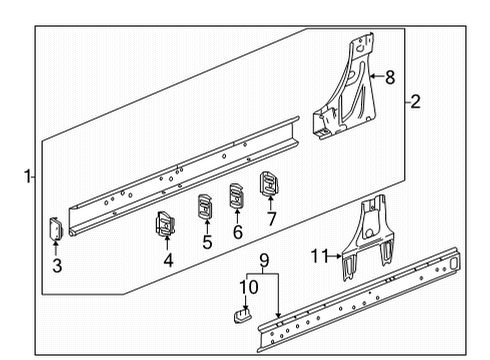 8
2
1
7
6
5
4
3
9
11
10