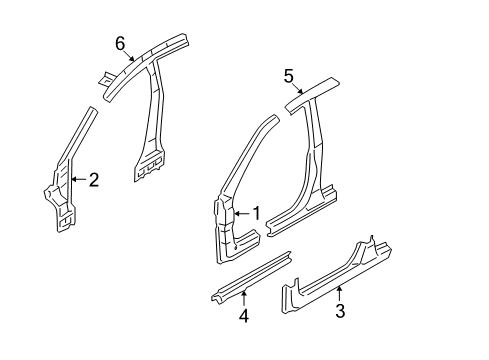 6
5
2
1
4
3