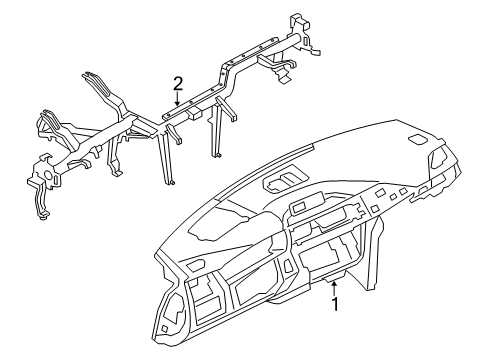 2

1