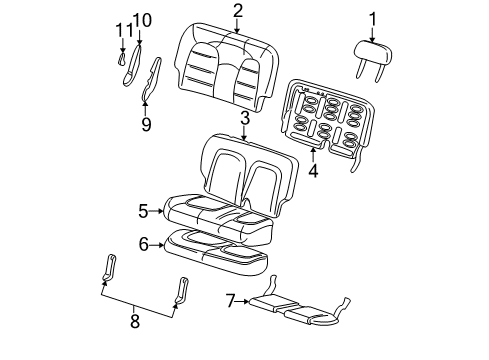 11
10
2
1
9
3
4
5
6
7
8