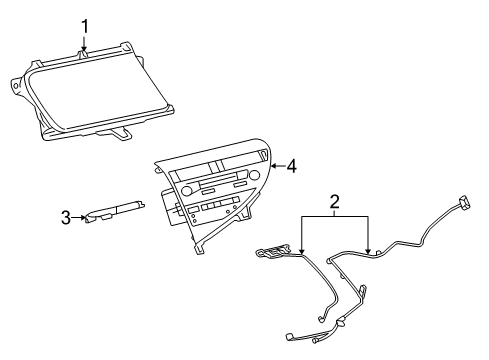 1
4
3
2