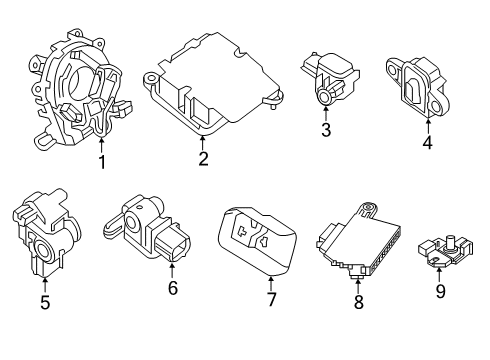 1
2
3
4
5
6
7
8
9