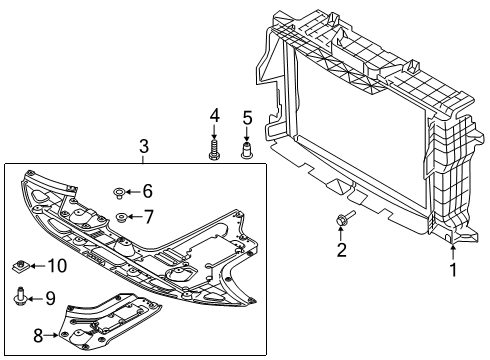 4
5
3
6
7
10
9
8
2
1