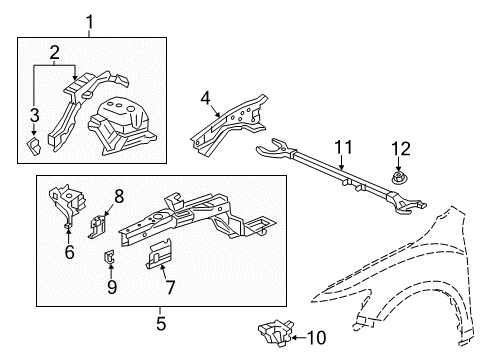 1
2
3
4
11
12
8
6
9
7
5
10