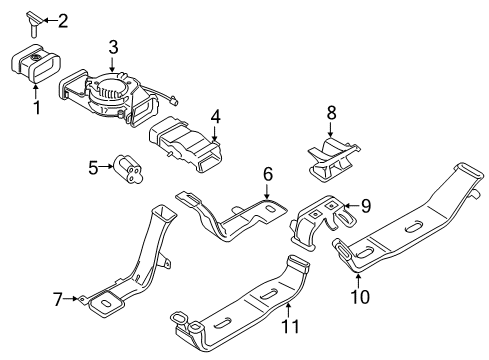 2
3
1
4
8
5
6
9
7
10
11