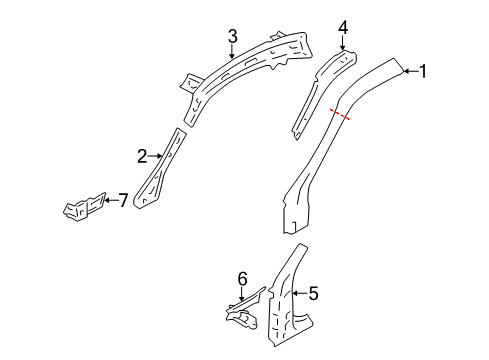 3
4
1
2
7
6
5