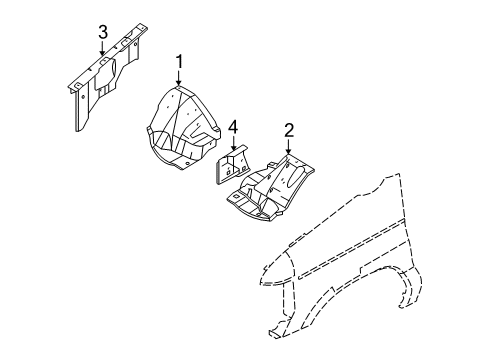 3
1
4
2