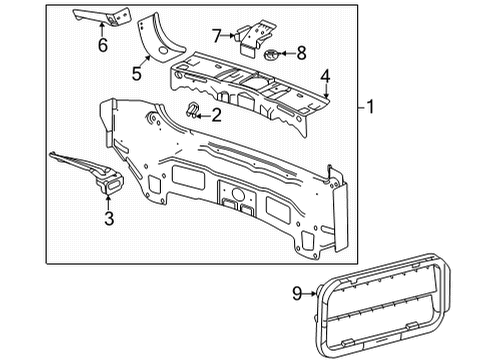 6
5
7
8
4
1
2
3
9