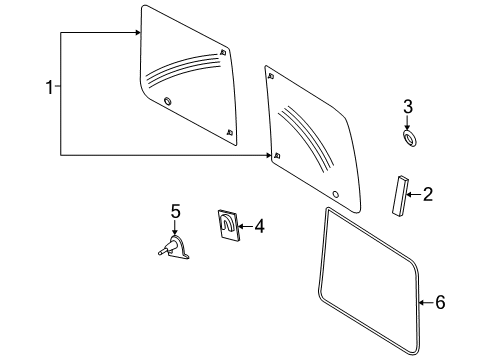 1
3
2
5
4
6