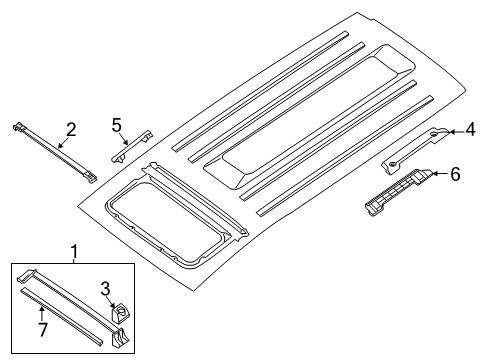 2
5
4
6
1
3
7