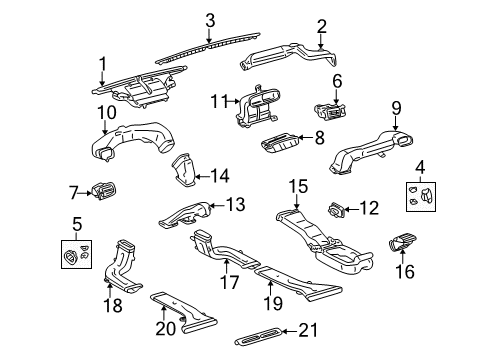 3
2
1
6
11
10
9
8
14
4
7
15
13
12
5
16
17
18
19
20
21