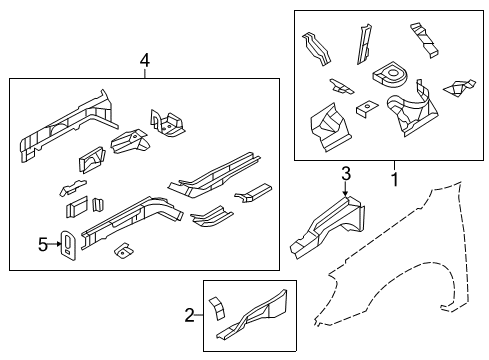 4
1
3
5
2