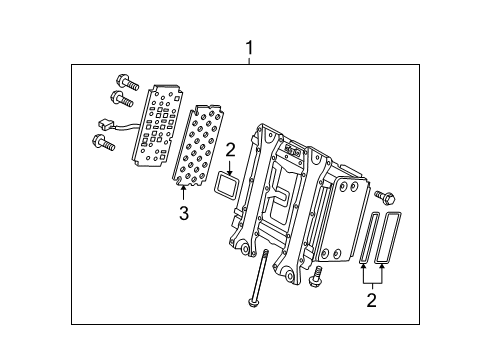 1
2
3
2