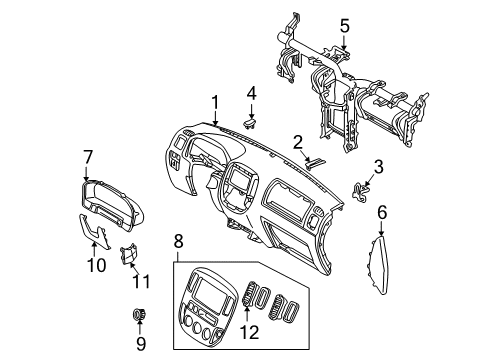 5
4
1
2
3
7
6
8
10
11
12
9