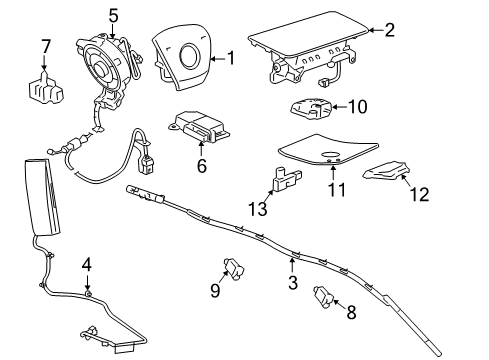 5
7
1
2
10
6
11
12
13
4
9
3
8