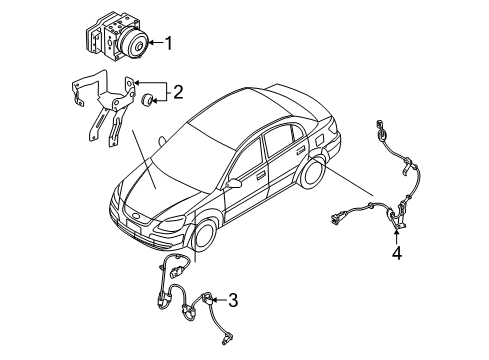 1
2
3
4