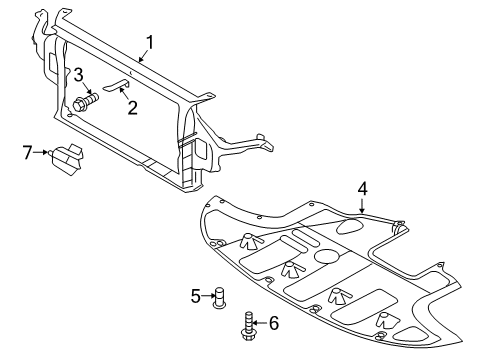 1
3
2
7
4
5
6