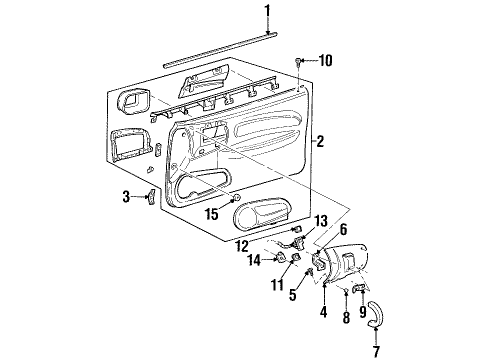 1
10
2
3
15
13
6
12
14
11
5
4
8
9
7