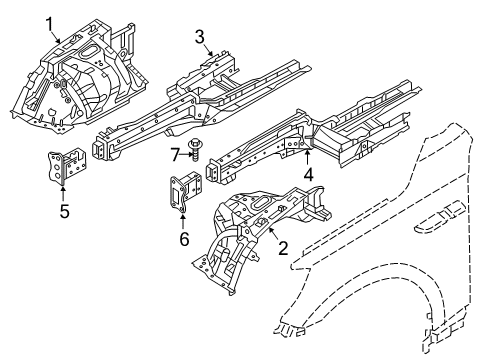 1
3
7
4
5
6
2