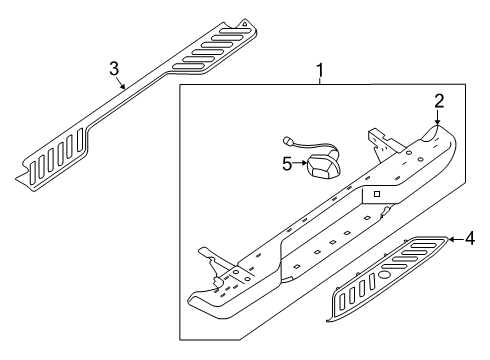 3
1
2
5
4