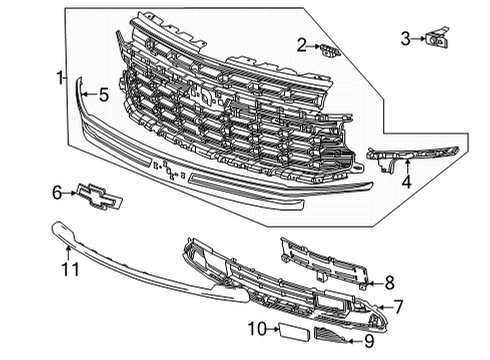 1
2
3
5
4
6
11
8
7
10
9