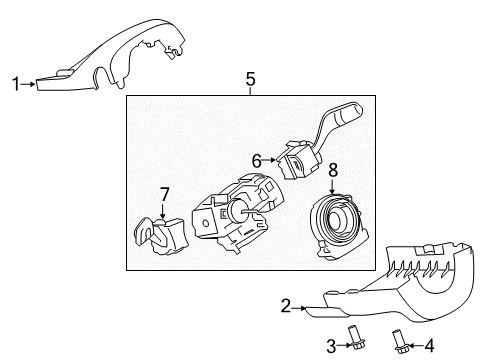 1
5
6
8
7
2
3
4