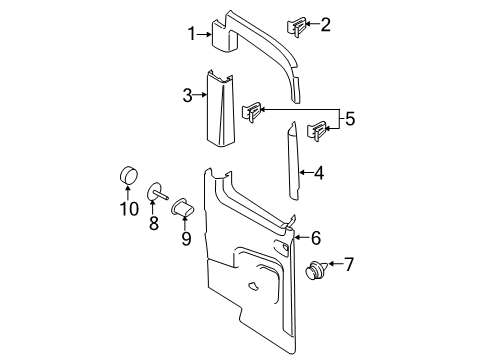 1
2
3
5
4
10
8
9
6
7