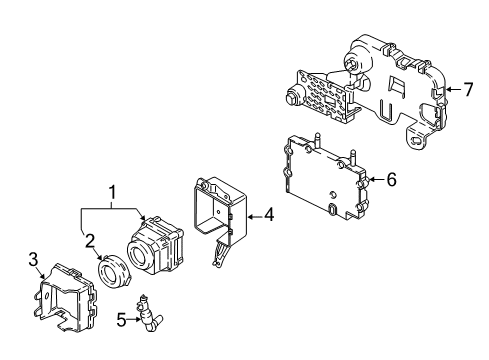 7
6
1
4
2
3
5