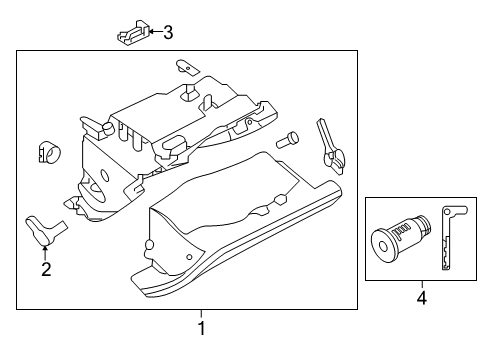 3
2
4
1