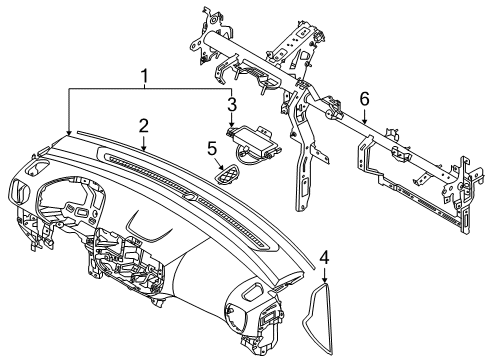 1
2
3
5
6
4