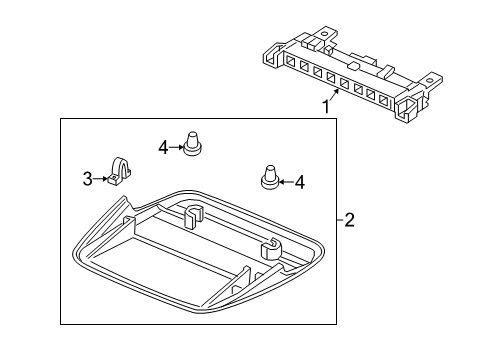 1
4
3
4
2