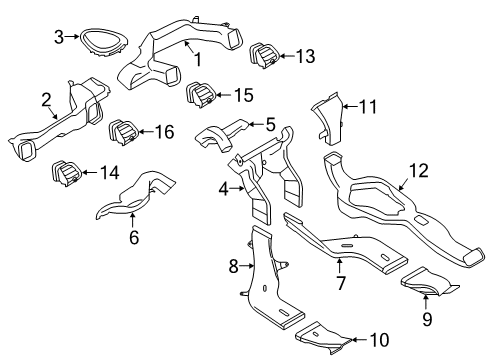 3
1
13
2
15
11
16
5
14
12
4
6
8
7
9
10