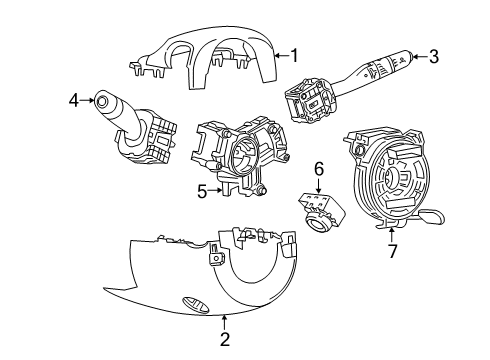 1
3
4
5
6
7
2