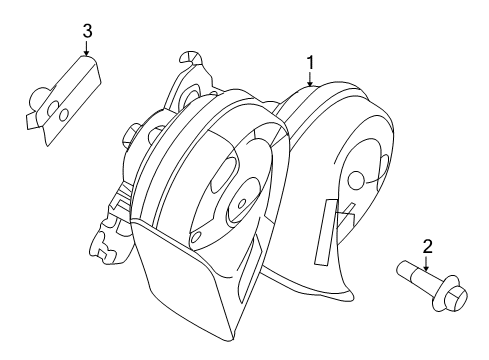 3

1

2