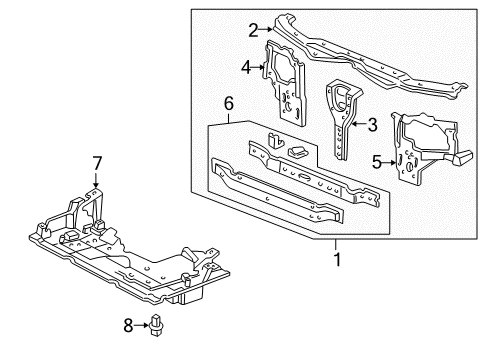 2
4
6
3
5
7
1
8