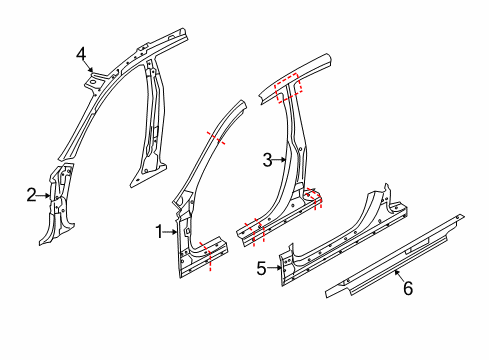 4
2
1
3
5
6