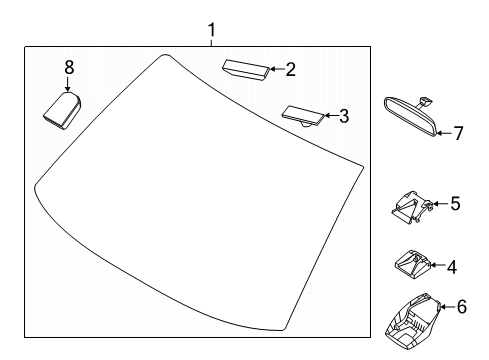 1
8
2
3
7
5
4
6