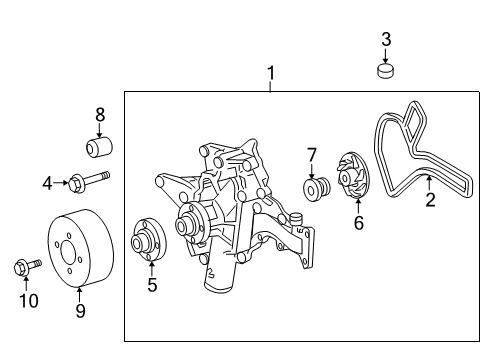 3
1
8
7
4
2
6
5
10
9