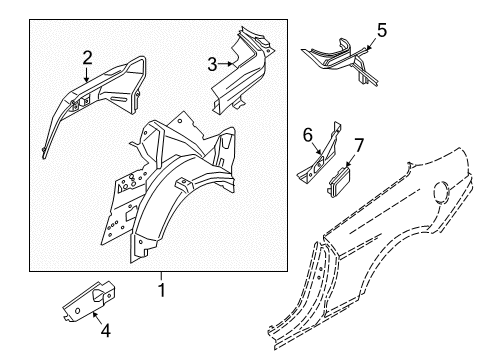 2
3
5
6
7
1
4