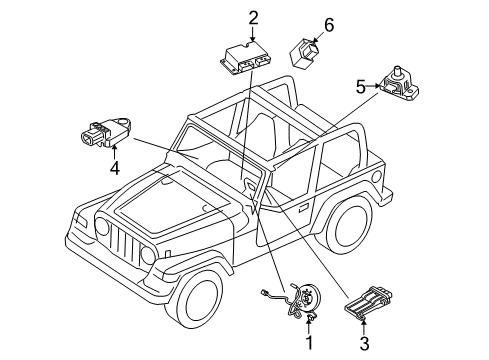 2
6
5
4
1
3