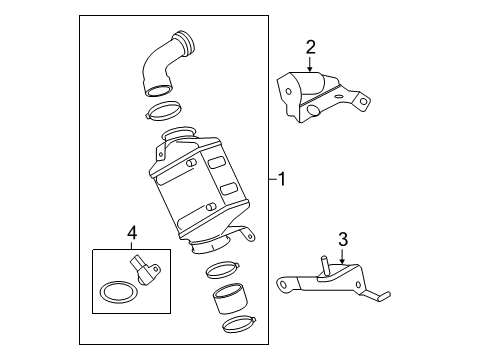 2
1
4
3