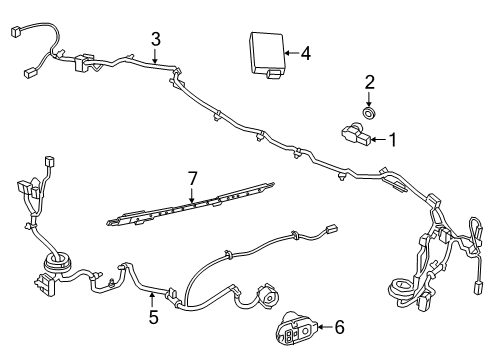 3
4
2
1
7
5
6