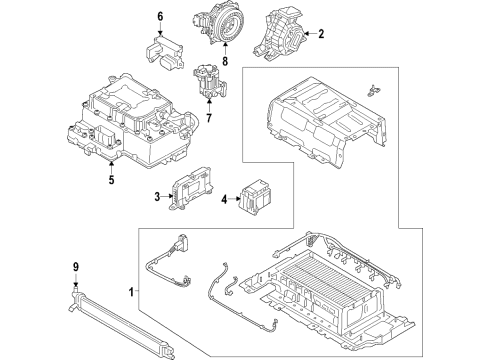 6
8
2
7
5
3
4
9
1