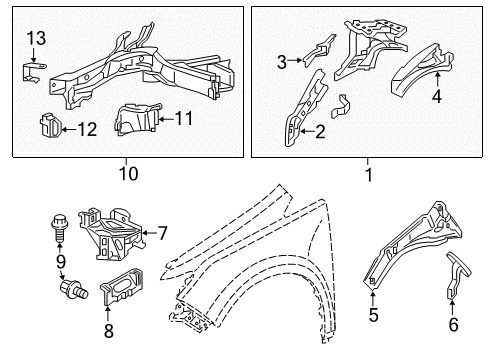 13
12
11
10
3
2
4
1
7
9
8
5
6