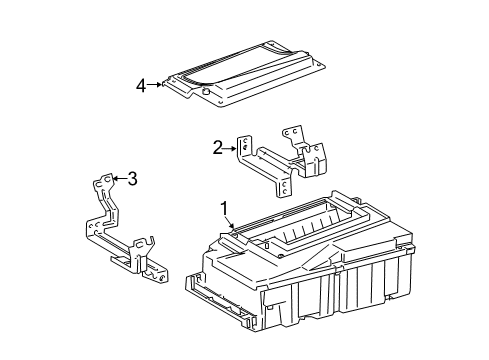 4
2
3
1