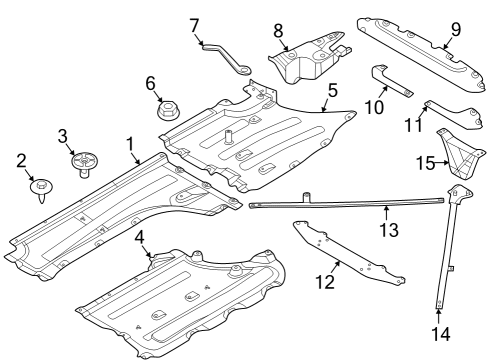 7
8
9
6
5
10
11
3
1
2
15
13
4
12
14